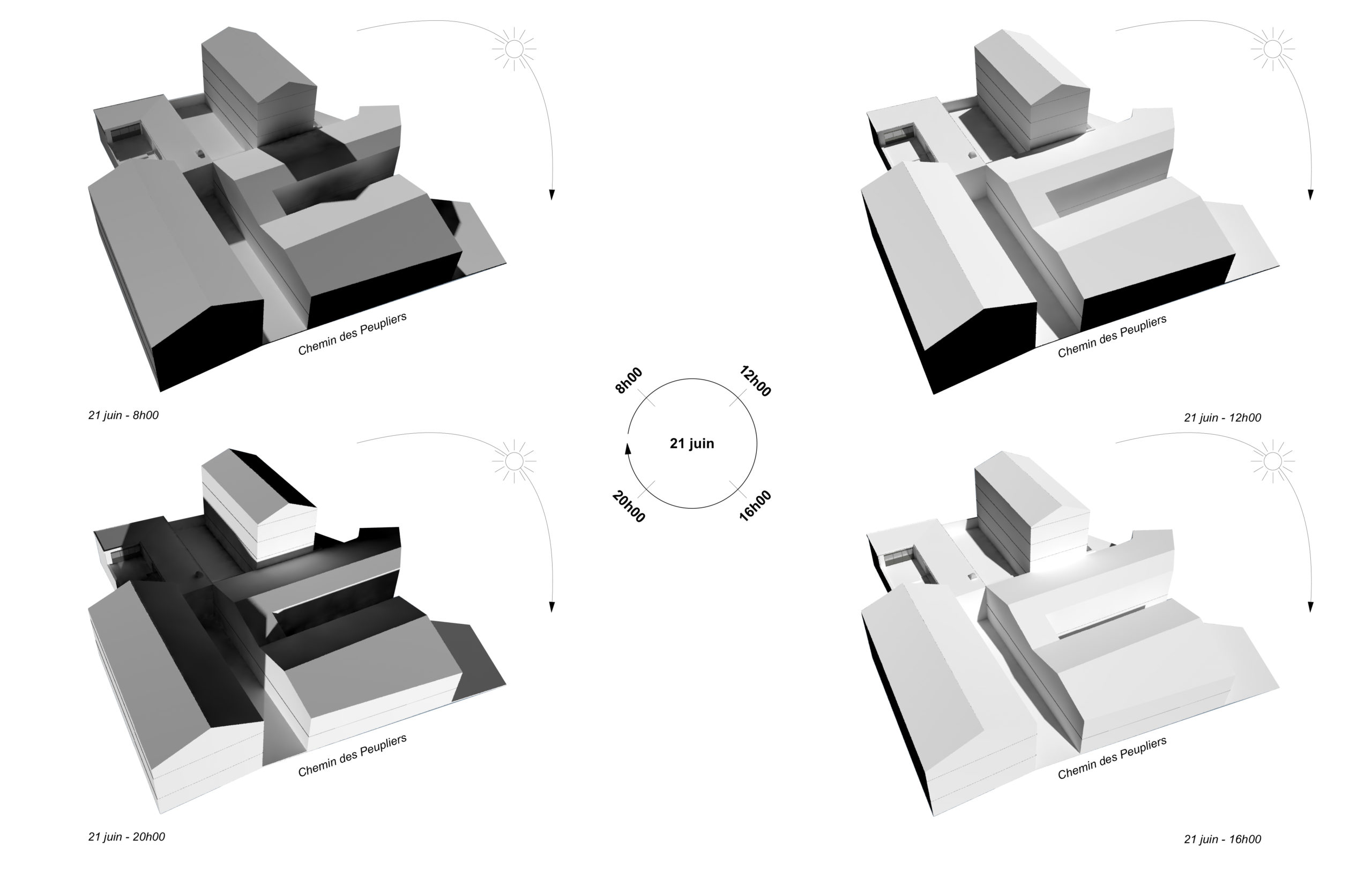 Chemin des Peupliers

21 juin - 8h00

Chemin des Peupliers

21 juin - 12h00

8h00
12h00
21 juin
20h00
16h00

Chemin des Peupliers

21 juin - 20h00

Chemin des Peupliers

21 juin - 16h00